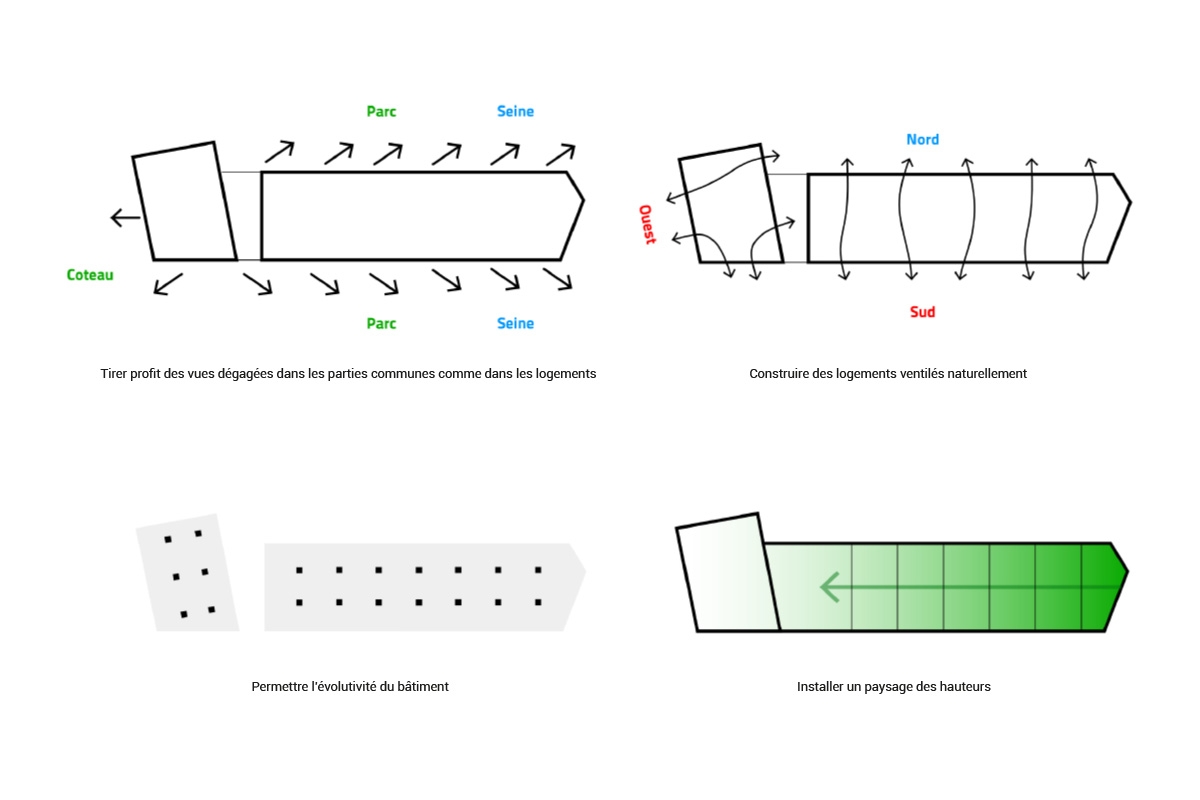 Parc
Seine
Coteau
Parc
Seine

Tirer profit des vues dégagées dans les parties communes comme dans les logements

Nord
Ouest
Sud

Construire des logements ventilés naturellement

Permettre l'évolutivité du bâtiment

Installer un paysage des hauteurs